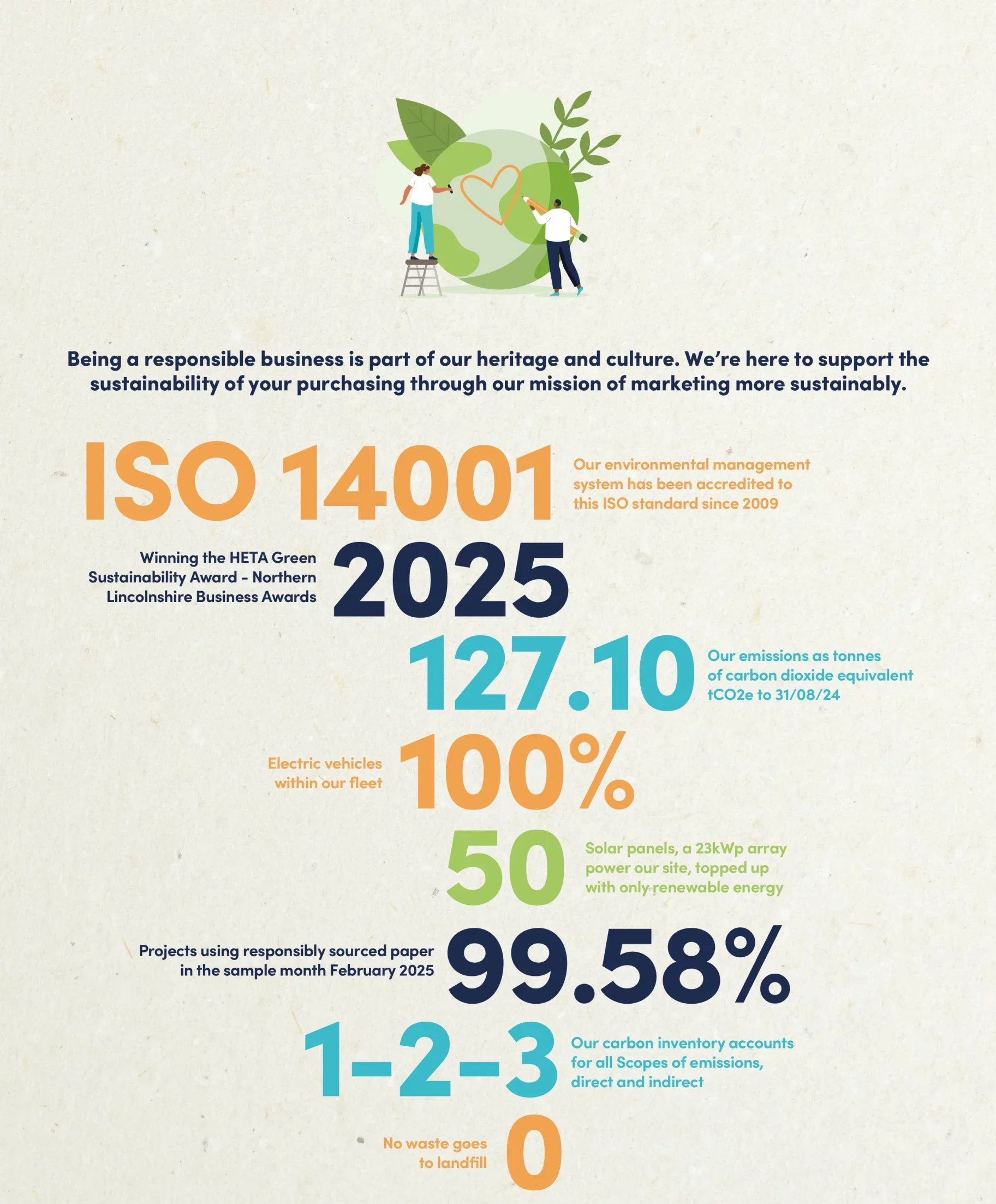 Being a responsible business is part of our heritage and culture. We're here to support the sustainability of your purchasing through our mission of marketing more sustainably.

ISO 14001

Our environmental management system has been accredited to this ISO standard since 2009

Winning the HETA Green Sustainability Award - Northern Lincolnshire Business Awards

2025

127.10

Our emissions as tonnes of carbon dioxide equivalent tCO2e to 31/08/24

Electric vehicles within our fleet

100%

50

Solar panels, a 23kWp array power our site, topped up with only renewable energy

Projects using responsibly sourced paper in the sample month February 2025

99.58%

1-2-3

Our carbon inventory accounts for all Scopes of emissions, direct and indirect

No waste goes to landfill

0